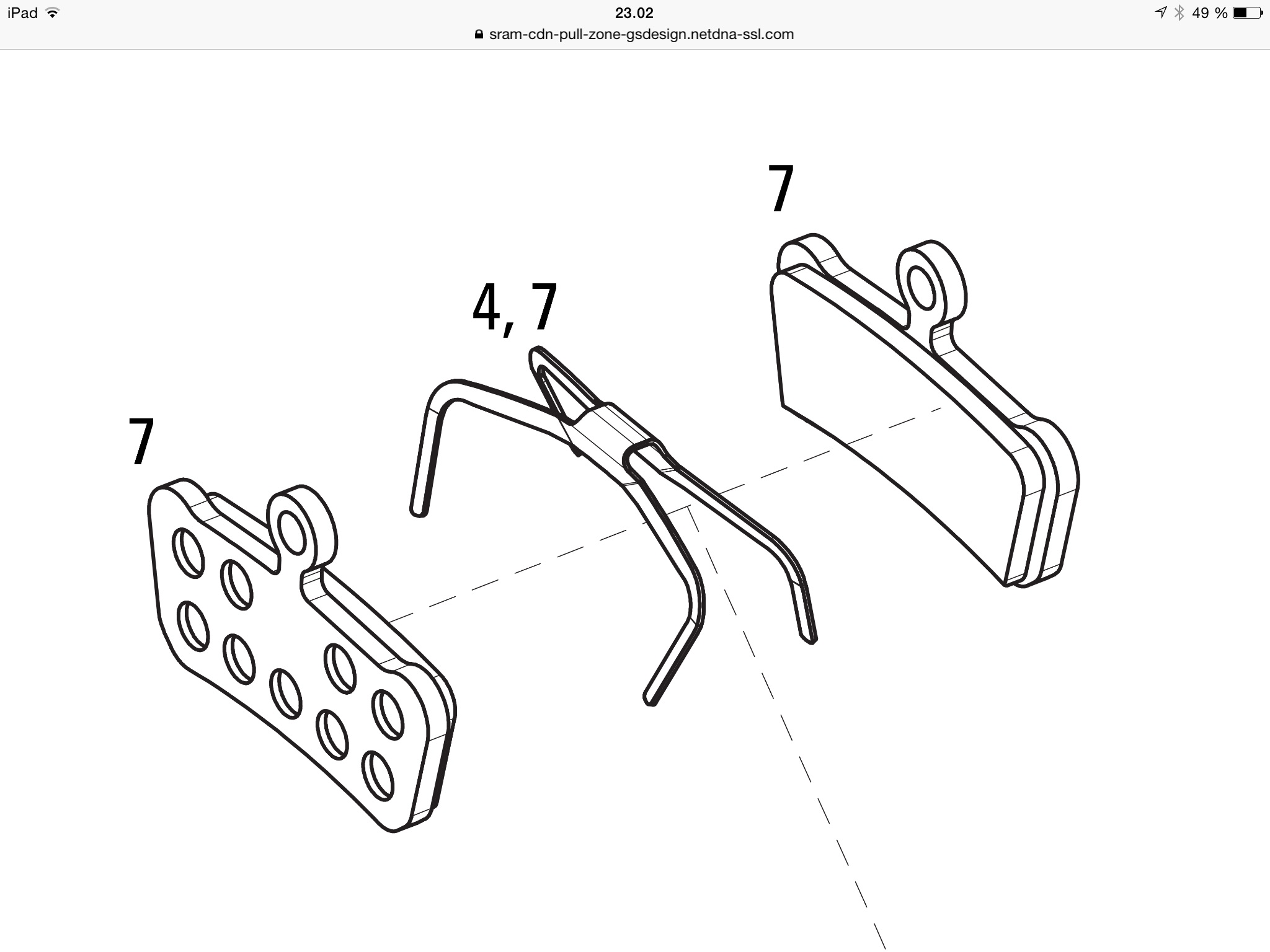 iPad 23.02 49 %
sram-cdn-pull-zone-gsdesign.netdna-ssl.com

7

4, 7

7