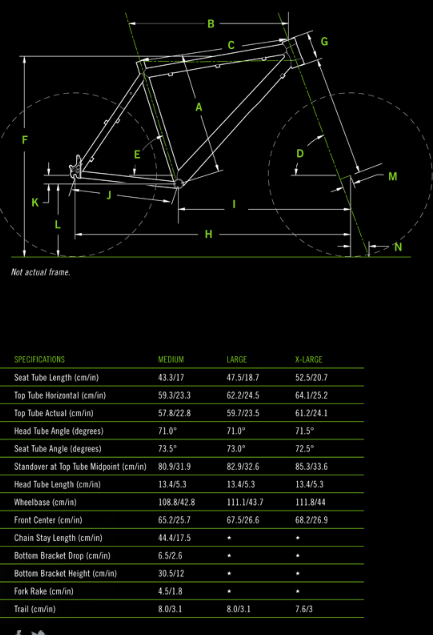 B
C
G
A
F
E
D
M
K
J
I
L
H
N

Not actual frame.

| SPECIFICATIONS | MEDIUM | LARGE | X-LARGE |
|---|---|---|---|
| Seat Tube Length (cm/in) | 43.3/17 | 47.5/18.7 | 52.5/20.7 |
| Top Tube Horizontal (cm/in) | 59.3/23.3 | 62.2/24.5 | 64.1/25.2 |
| Top Tube Actual (cm/in) | 57.8/22.8 | 59.7/23.5 | 61.2/24.1 |
| Head Tube Angle (degrees) | 71.0° | 71.0° | 71.5° |
| Seat Tube Angle (degrees) | 73.5° | 73.0° | 72.5° |
| Standover at Top Tube Midpoint (cm/in) | 80.9/31.9 | 82.9/32.6 | 85.3/33.6 |
| Head Tube Length (cm/in) | 13.4/5.3 | 13.4/5.3 | 13.4/5.3 |
| Wheelbase (cm/in) | 108.8/42.8 | 111.1/43.7 | 111.8/44 |
| Front Center (cm/in) | 65.2/25.7 | 67.5/26.6 | 68.2/26.9 |
| Chain Stay Length (cm/in) | 44.4/17.5 | * | * |
| Bottom Bracket Drop (cm/in) | 6.5/2.6 | * | * |
| Bottom Bracket Height (cm/in) | 30.5/12 | * | * |
| Fork Rake (cm/in) | 4.5/1.8 | * | * |
| Trail (cm/in) | 8.0/3.1 | 8.0/3.1 | 7.6/3 |